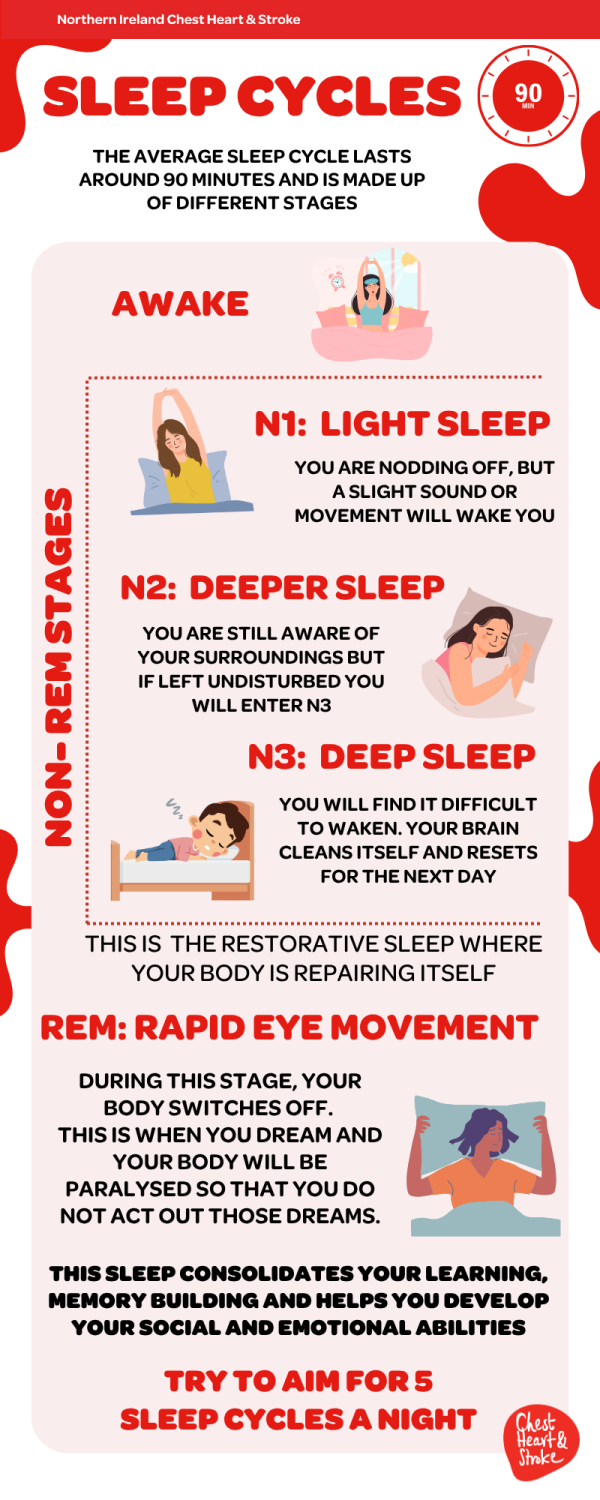 Northern Ireland Chest Heart & Stroke

SLEEP CYCLES

90 MIN

THE AVERAGE SLEEP CYCLE LASTS AROUND 90 MINUTES AND IS MADE UP OF DIFFERENT STAGES

AWAKE

NON- REM STAGES

N1: LIGHT SLEEP

YOU ARE NODDING OFF, BUT A SLIGHT SOUND OR MOVEMENT WILL WAKE YOU

N2: DEEPER SLEEP

YOU ARE STILL AWARE OF YOUR SURROUNDINGS BUT IF LEFT UNDISTURBED YOU WILL ENTER N3

N3: DEEP SLEEP

YOU WILL FIND IT DIFFICULT TO WAKEN. YOUR BRAIN CLEANS ITSELF AND RESETS FOR THE NEXT DAY

THIS IS THE RESTORATIVE SLEEP WHERE YOUR BODY IS REPAIRING ITSELF

REM: RAPID EYE MOVEMENT

DURING THIS STAGE, YOUR BODY SWITCHES OFF. THIS IS WHEN YOU DREAM AND YOUR BODY WILL BE PARALYSED SO THAT YOU DO NOT ACT OUT THOSE DREAMS.

THIS SLEEP CONSOLIDATES YOUR LEARNING, MEMORY BUILDING AND HELPS YOU DEVELOP YOUR SOCIAL AND EMOTIONAL ABILITIES

TRY TO AIM FOR 5 SLEEP CYCLES A NIGHT

Chest Heart & Stroke